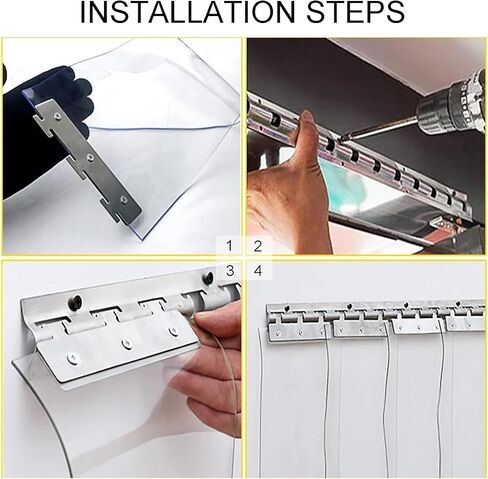 INSTALLATION STEPS

1 2

3 4