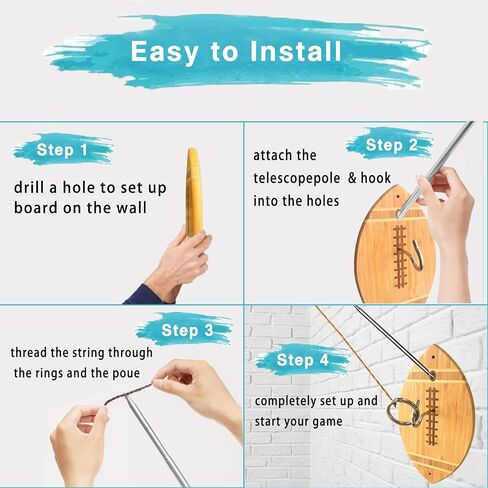 Easy to Install

Step 1

drill a hole to set up board on the wall

Step 2

attach the telescopepole & hook into the holes

Step 3

thread the string through the rings and the poue

Step 4

completely set up and start your game