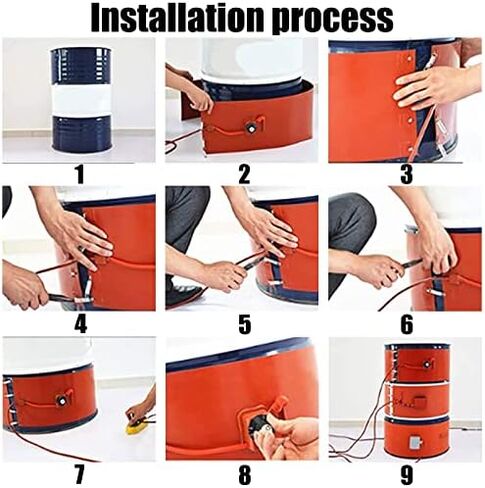 Installation process

1

2

3

4

5

6

7

8

9