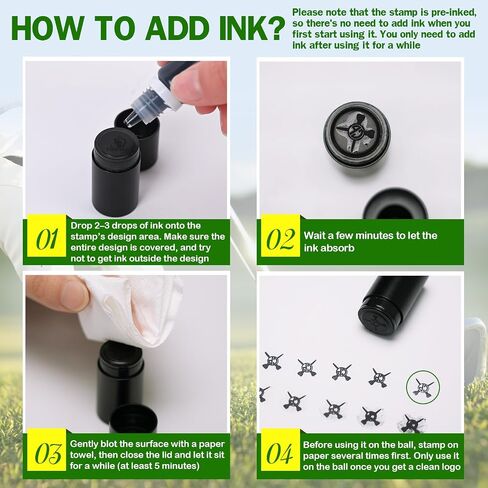 HOW TO ADD INK?

Please note that the stamp is pre-inked, so there's no need to add ink when you first start using it. You only need to add ink after using it for a while

01 Drop 2–3 drops of ink onto the stamp's design area. Make sure the entire design is covered, and try not to get ink outside the design

02 Wait a few minutes to let the ink absorb

03 Gently blot the surface with a paper towel, then close the lid and let it sit for a while (at least 5 minutes)

04 Before using it on the ball, stamp on paper several times first. Only use it on the ball once you get a clean logo