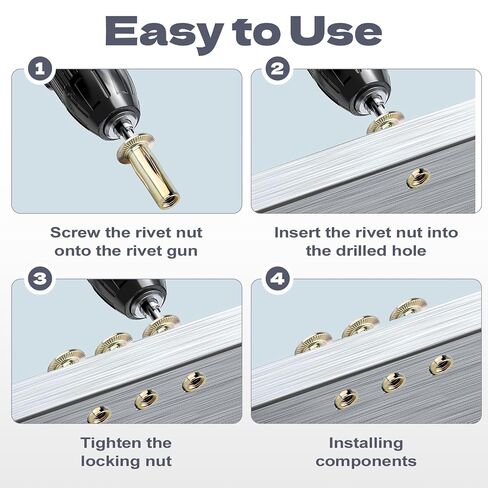 Easy to Use

1

Screw the rivet nut onto the rivet gun

2

Insert the rivet nut into the drilled hole

3

Tighten the locking nut

4

Installing components