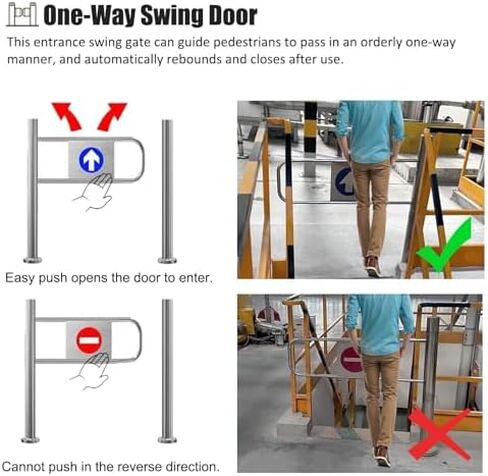 One-Way Swing Door

This entrance swing gate can guide pedestrians to pass in an orderly one-way manner, and automatically rebounds and closes after use.

Easy push opens the door to enter.

Cannot push in the reverse direction.