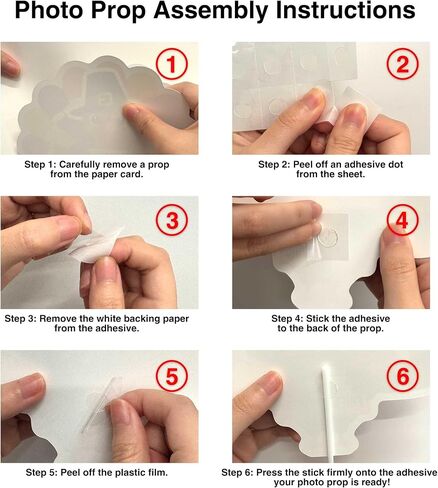 Photo Prop Assembly Instructions

1

Step 1: Carefully remove a prop from the paper card.

2

Step 2: Peel off an adhesive dot from the sheet.

3

Step 3: Remove the white backing paper from the adhesive.

4

Step 4: Stick the adhesive to the back of the prop.

5

Step 5: Peel off the plastic film.

6

Step 6: Press the stick firmly onto the adhesive your photo prop is ready!