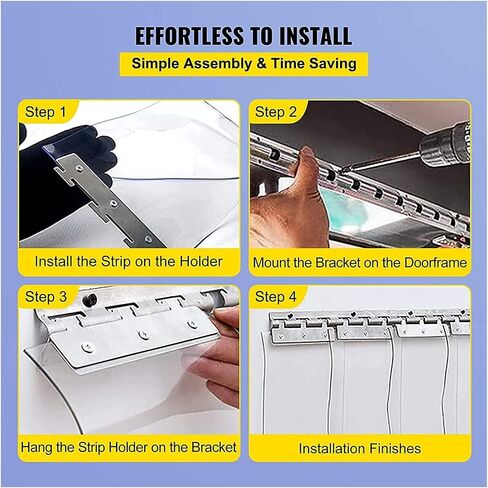 EFFORTLESS TO INSTALL

Simple Assembly & Time Saving

Step 1

Install the Strip on the Holder

Step 2

Mount the Bracket on the Doorframe

Step 3

Hang the Strip Holder on the Bracket

Step 4

Installation Finishes