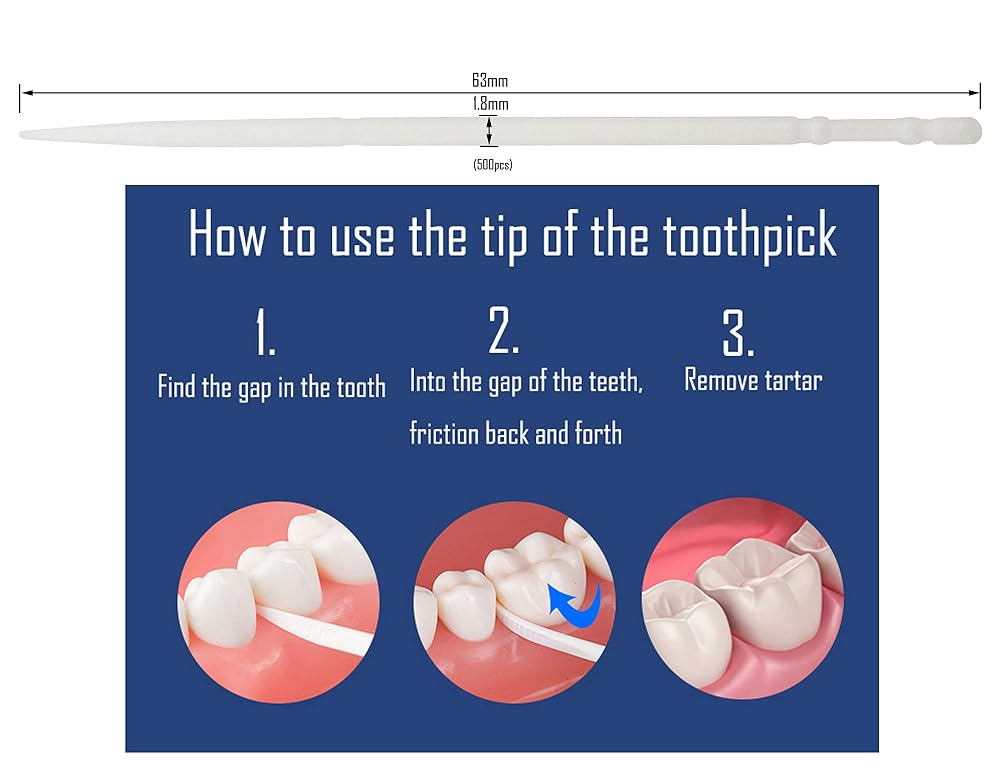 63mm
1.8mm
(500pcs)

How to use the tip of the toothpick

1.
Find the gap in the tooth

2.
Into the gap of the teeth, friction back and forth

3.
Remove tartar