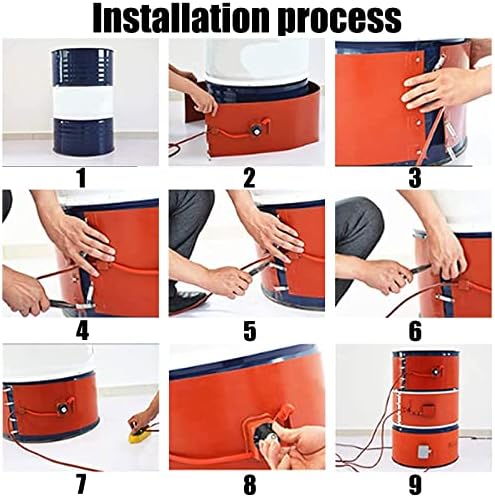 Installation process

1

2

3

4

5

6

7

8

9