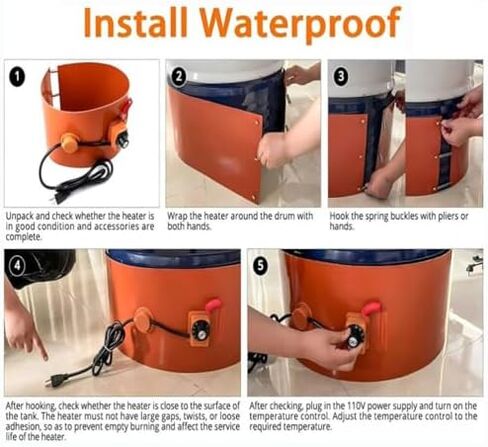 Install Waterproof

1

Unpack and check whether the heater is in good condition and accessories are complete.

2

Wrap the heater around the drum with both hands.

3

Hook the spring buckles with pliers or hands.

4

After hooking, check whether the heater is close to the surface of the tank. The heater must not have large gaps, twists, or loose adhesion, so as to prevent empty burning and affect the service life of the heater.

5

After checking, plug in the 110V power supply and turn on the temperature control. Adjust the temperature control to the required temperature.