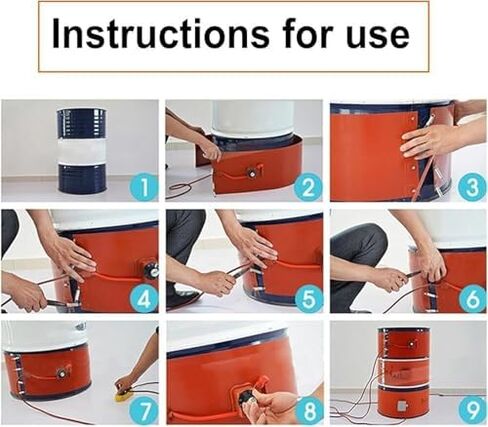 Instructions for use

1

2

3

4

5

6

7

8

9