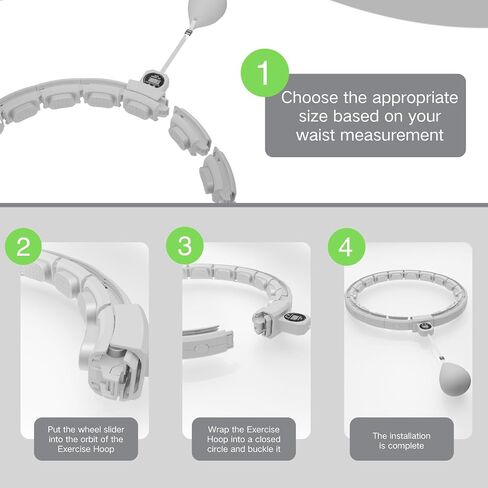 1

Choose the appropriate size based on your waist measurement

2

Put the wheel slider into the orbit of the Exercise Hoop

3

Wrap the Exercise Hoop into a closed circle and buckle it

4

The installation is complete