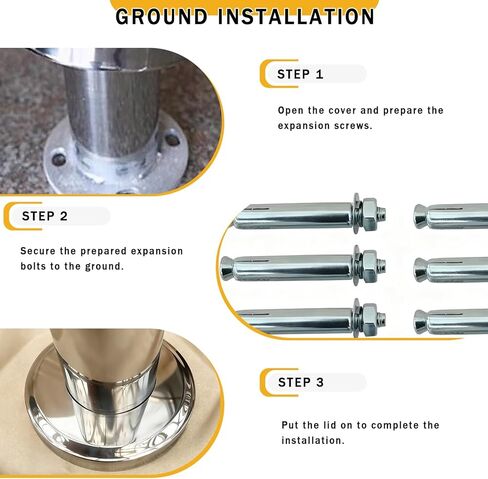 GROUND INSTALLATION

STEP 1

Open the cover and prepare the expansion screws.

STEP 2

Secure the prepared expansion bolts to the ground.

STEP 3

Put the lid on to complete the installation.