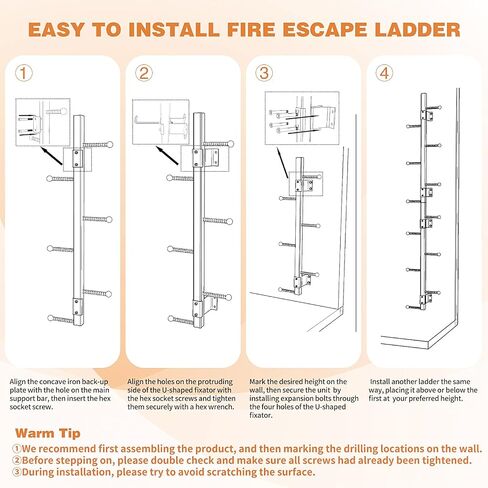 EASY TO INSTALL FIRE ESCAPE LADDER

①

②

③

④

Align the concave iron back-up plate with the hole on the main support bar, then insert the hex socket screw.

Align the holes on the protruding side of the U-shaped fixator with the hex socket screws and tighten them securely with a hex wrench.

Mark the desired height on the wall, then secure the unit by installing expansion bolts through the four holes of the U-shaped fixator.

Install another ladder the same way, placing it above or below the first at your preferred height.

Warm Tip

①We recommend first assembling the product, and then marking the drilling locations on the wall.
②Before stepping on, please double check and make sure all screws had already been tightened.
③During installation, please try to avoid scratching the surface.