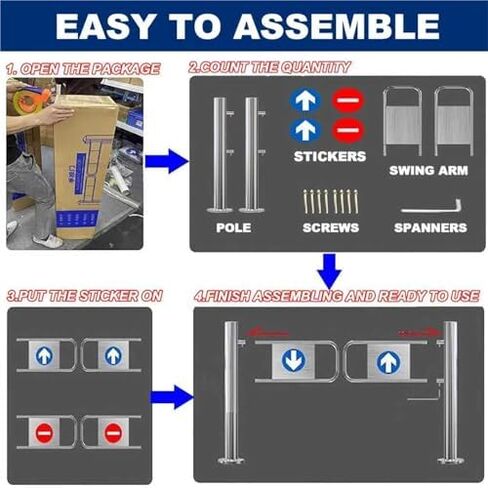 EASY TO ASSEMBLE

1. OPEN THE PACKAGE

2.COUNT THE QUANTITY

STICKERS

SWING ARM

POLE

SCREWS

SPANNERS

3.PUT THE STICKER ON

4.FINISH ASSEMBLING AND READY TO USE