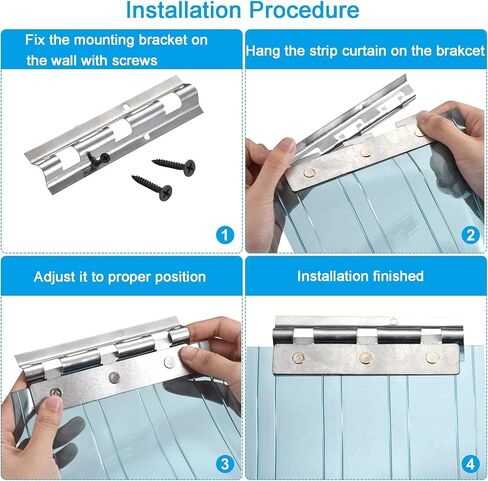 Installation Procedure

Fix the mounting bracket on the wall with screws

1

Hang the strip curtain on the brakcet

2

Adjust it to proper position

3

Installation finished

4