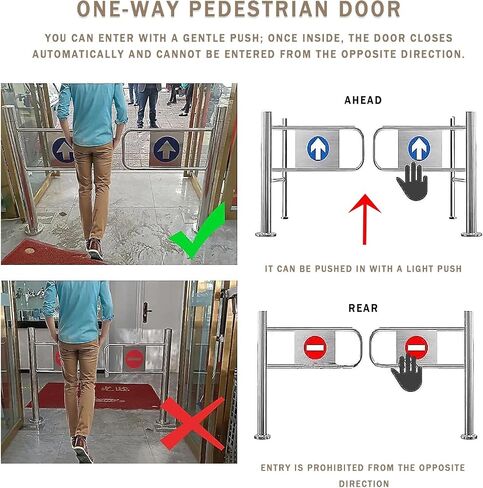 ONE-WAY PEDESTRIAN DOOR

YOU CAN ENTER WITH A GENTLE PUSH; ONCE INSIDE, THE DOOR CLOSES AUTOMATICALLY AND CANNOT BE ENTERED FROM THE OPPOSITE DIRECTION.

AHEAD

IT CAN BE PUSHED IN WITH A LIGHT PUSH

REAR

ENTRY IS PROHIBITED FROM THE OPPOSITE DIRECTION