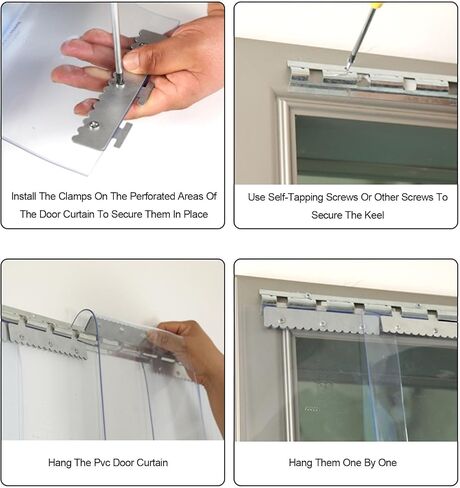 Install The Clamps On The Perforated Areas Of The Door Curtain To Secure Them In Place

Use Self-Tapping Screws Or Other Screws To Secure The Keel

Hang The Pvc Door Curtain

Hang Them One By One