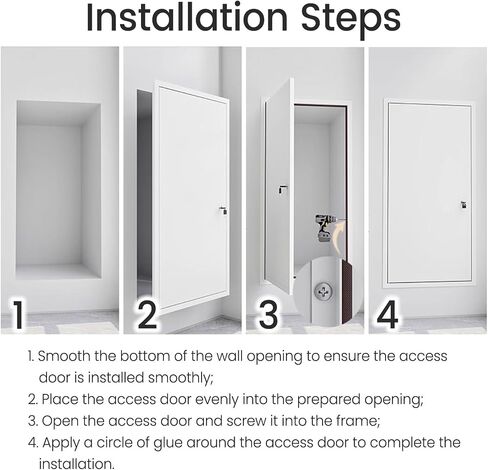 Installation Steps

1

2

3

4

1. Smooth the bottom of the wall opening to ensure the access door is installed smoothly;

2. Place the access door evenly into the prepared opening;

3. Open the access door and screw it into the frame;

4. Apply a circle of glue around the access door to complete the installation.