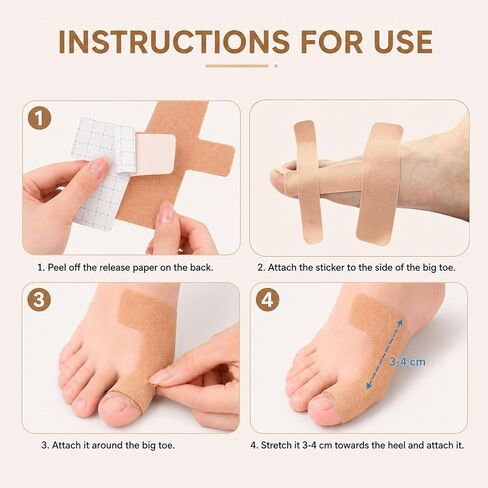 INSTRUCTIONS FOR USE

1

1. Peel off the release paper on the back.

2. Attach the sticker to the side of the big toe.

3

3. Attach it around the big toe.

4

3-4 cm

4. Stretch it 3-4 cm towards the heel and attach it.