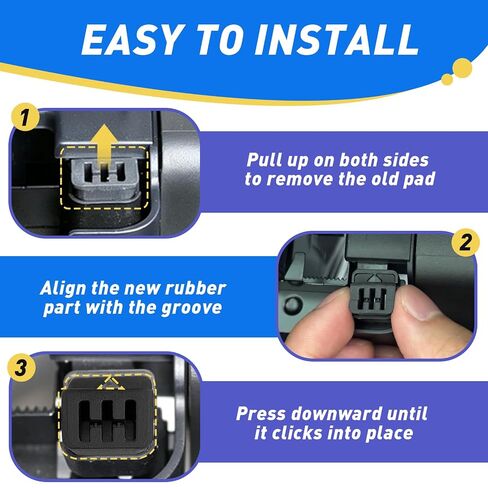 EASY TO INSTALL

1

Pull up on both sides to remove the old pad

2

Align the new rubber part with the groove

3

Press downward until it clicks into place