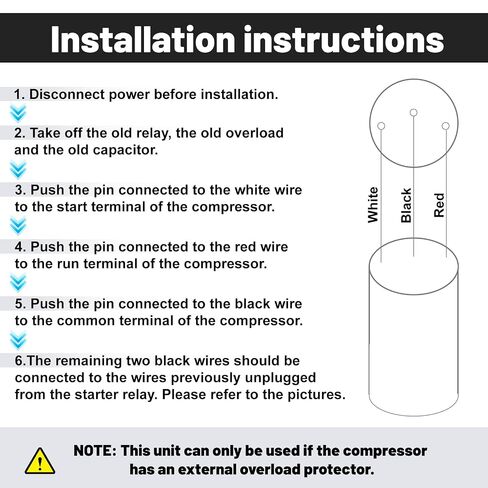 Installation instructions

1. Disconnect power before installation.

2. Take off the old relay, the old overload and the old capacitor.

3. Push the pin connected to the white wire to the start terminal of the compressor.

4. Push the pin connected to the red wire to the run terminal of the compressor.

5. Push the pin connected to the black wire to the common terminal of the compressor.

6.The remaining two black wires should be connected to the wires previously unplugged from the starter relay. Please refer to the pictures.

White
Black
Red

NOTE: This unit can only be used if the compressor has an external overload protector.