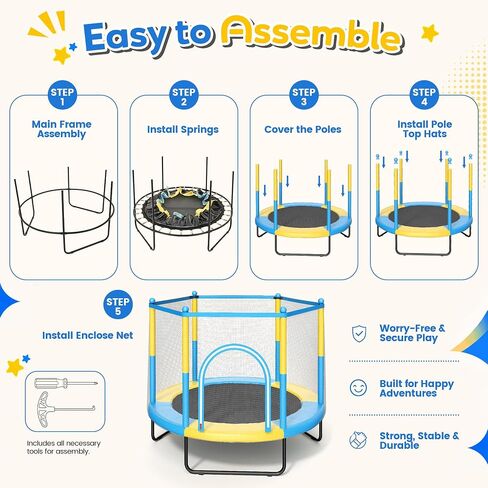 Easy to Assemble

STEP 1
Main Frame Assembly

STEP 2
Install Springs

STEP 3
Cover the Poles

STEP 4
Install Pole Top Hats

STEP 5
Install Enclose Net

Includes all necessary tools for assembly.

Worry-Free & Secure Play

Built for Happy Adventures

Strong, Stable & Durable