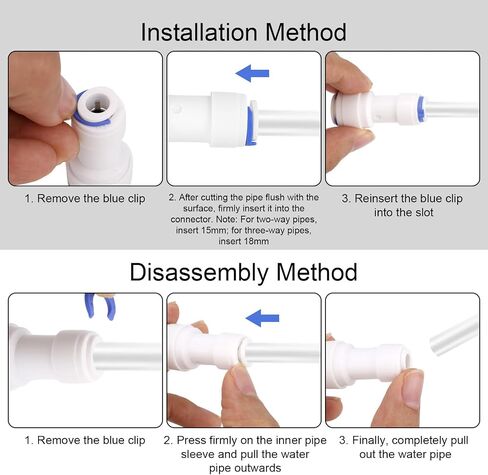 Installation Method

1. Remove the blue clip

2. After cutting the pipe flush with the surface, firmly insert it into the connector. Note: For two-way pipes, insert 15mm; for three-way pipes, insert 18mm

3. Reinsert the blue clip into the slot

Disassembly Method

1. Remove the blue clip

2. Press firmly on the inner pipe sleeve and pull the water pipe outwards

3. Finally, completely pull out the water pipe