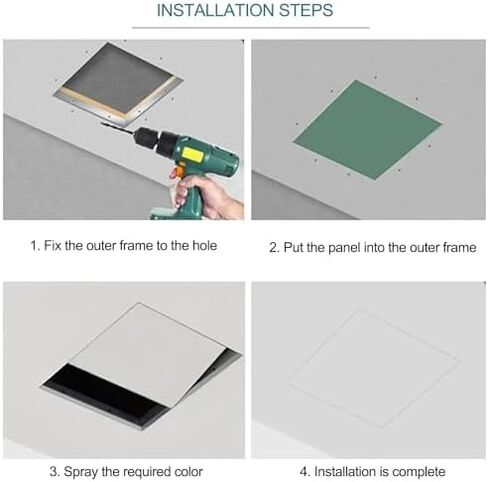 INSTALLATION STEPS

1. Fix the outer frame to the hole

2. Put the panel into the outer frame

3. Spray the required color

4. Installation is complete