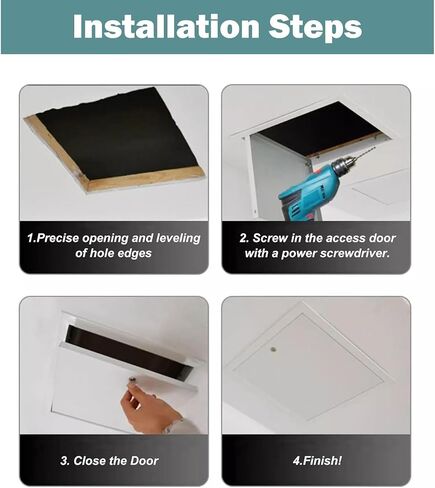 Installation Steps

1.Precise opening and leveling of hole edges

2. Screw in the access door with a power screwdriver.

3. Close the Door

4.Finish!