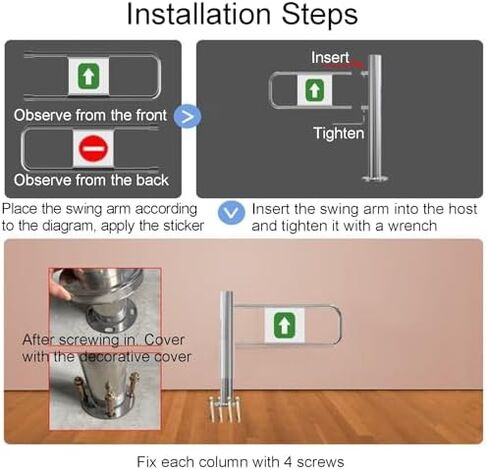 Installation Steps

Observe from the front

Observe from the back

Insert

Tighten

Place the swing arm according to the diagram, apply the sticker

Insert the swing arm into the host and tighten it with a wrench

After screwing in. Cover with the decorative cover

Fix each column with 4 screws