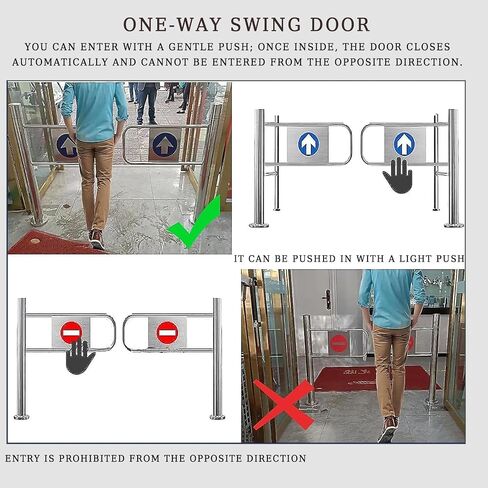 ONE-WAY SWING DOOR

YOU CAN ENTER WITH A GENTLE PUSH; ONCE INSIDE, THE DOOR CLOSES AUTOMATICALLY AND CANNOT BE ENTERED FROM THE OPPOSITE DIRECTION.

IT CAN BE PUSHED IN WITH A LIGHT PUSH

ENTRY IS PROHIBITED FROM THE OPPOSITE DIRECTION