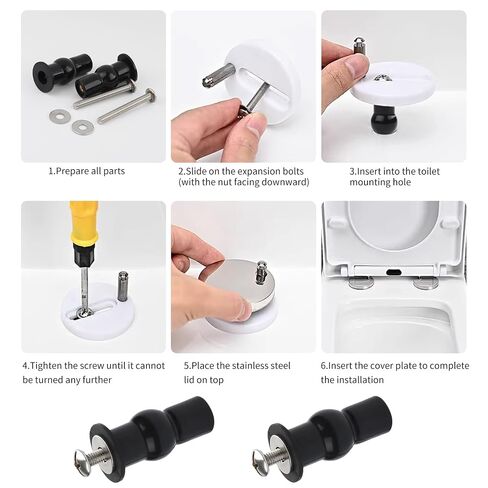 1.Prepare all parts

2.Slide on the expansion bolts (with the nut facing downward)

3.Insert into the toilet mounting hole

4.Tighten the screw until it cannot be turned any further

5.Place the stainless steel lid on top

6.Insert the cover plate to complete the installation