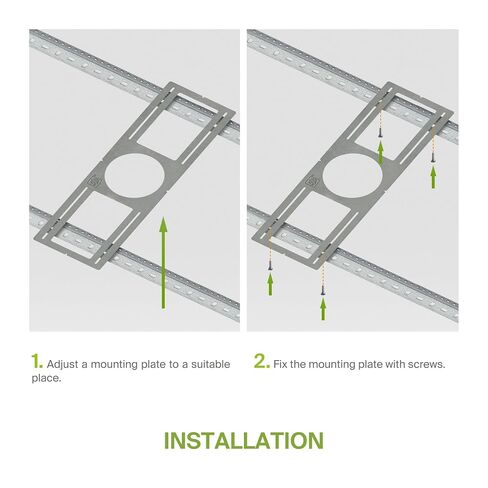 1. Adjust a mounting plate to a suitable place.

2. Fix the mounting plate with screws.

INSTALLATION