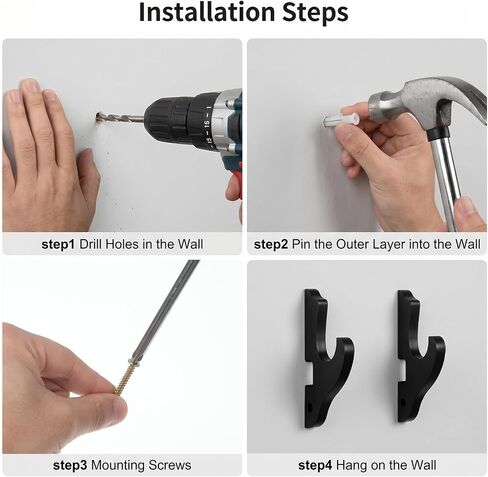 Installation Steps

step1 Drill Holes in the Wall

step2 Pin the Outer Layer into the Wall

step3 Mounting Screws

step4 Hang on the Wall