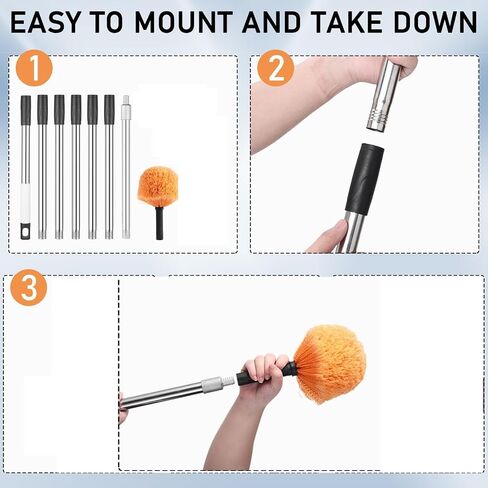 EASY TO MOUNT AND TAKE DOWN

1

2

3