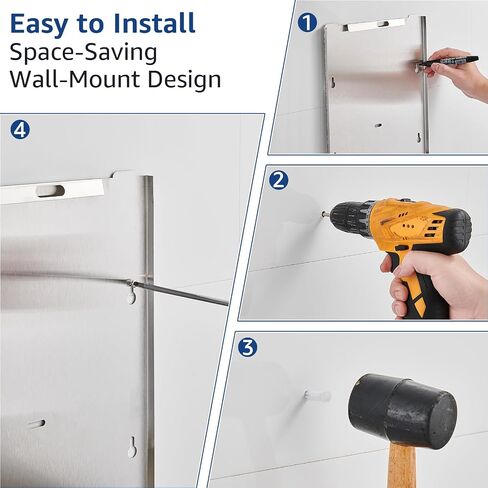 Easy to Install
Space-Saving
Wall-Mount Design

1

4

2

3