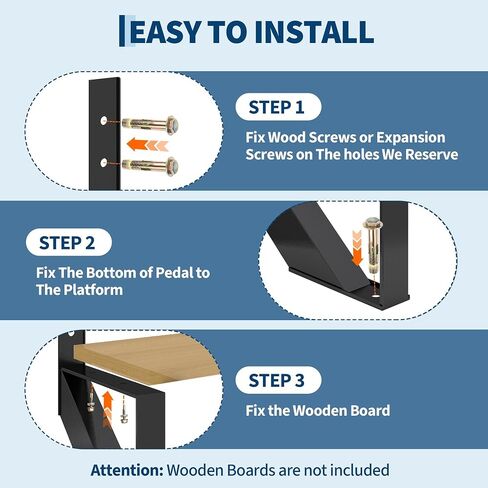 EASY TO INSTALL

STEP 1

Fix Wood Screws or Expansion Screws on The holes We Reserve

STEP 2

Fix The Bottom of Pedal to The Platform

STEP 3

Fix the Wooden Board

Attention: Wooden Boards are not included