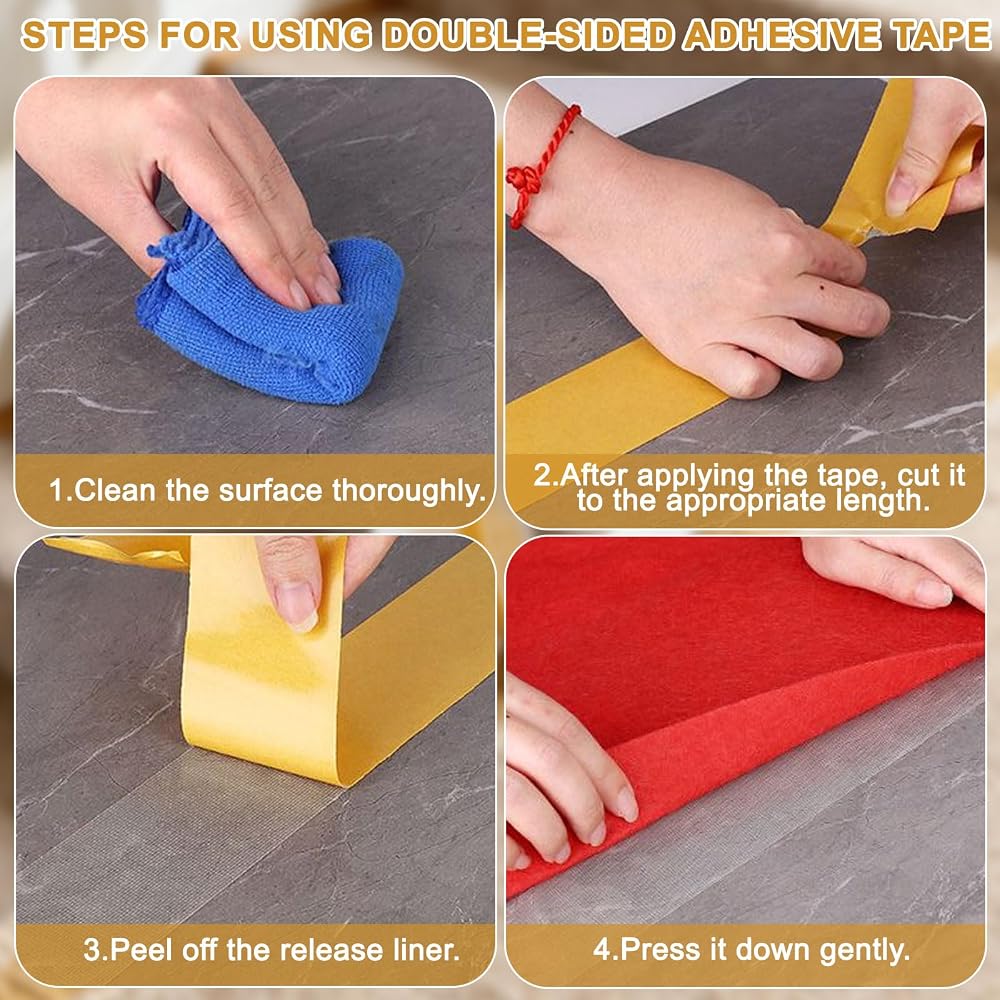 STEPS FOR USING DOUBLE-SIDED ADHESIVE TAPE

1.Clean the surface thoroughly.

2.After applying the tape, cut it to the appropriate length.

3.Peel off the release liner.

4.Press it down gently.