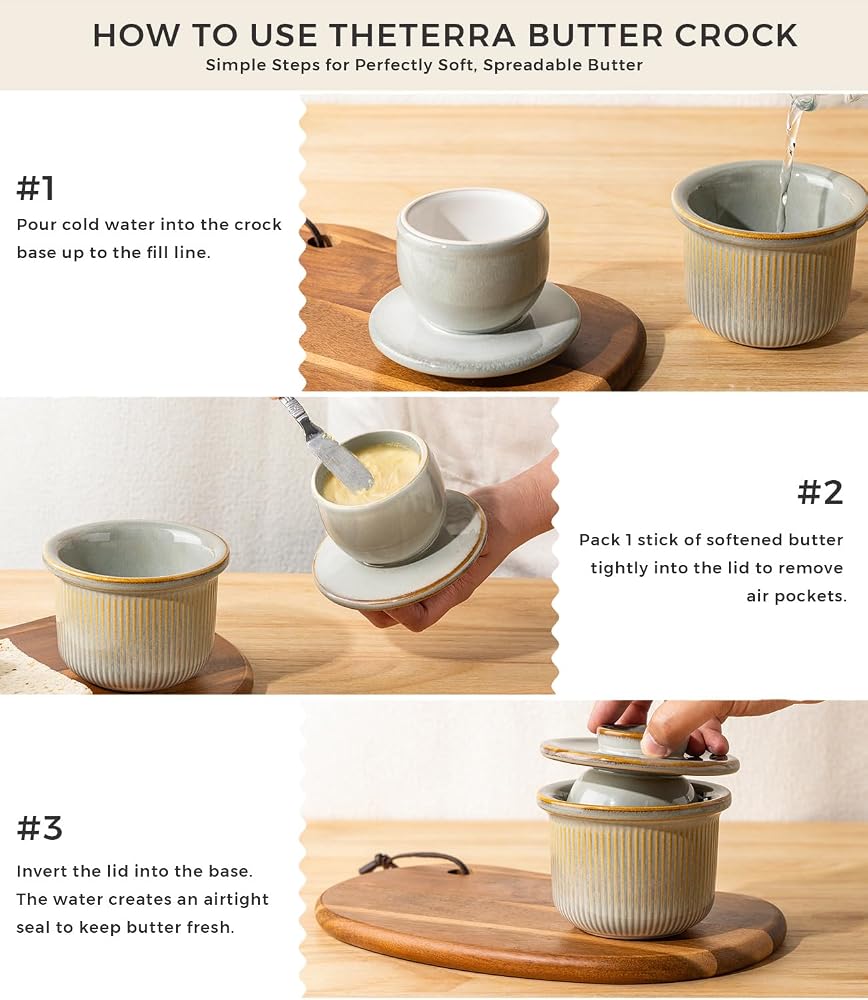 HOW TO USE THETERRA BUTTER CROCK
Simple Steps for Perfectly Soft, Spreadable Butter

#1
Pour cold water into the crock base up to the fill line.

#2
Pack 1 stick of softened butter tightly into the lid to remove air pockets.

#3
Invert the lid into the base. The water creates an airtight seal to keep butter fresh.