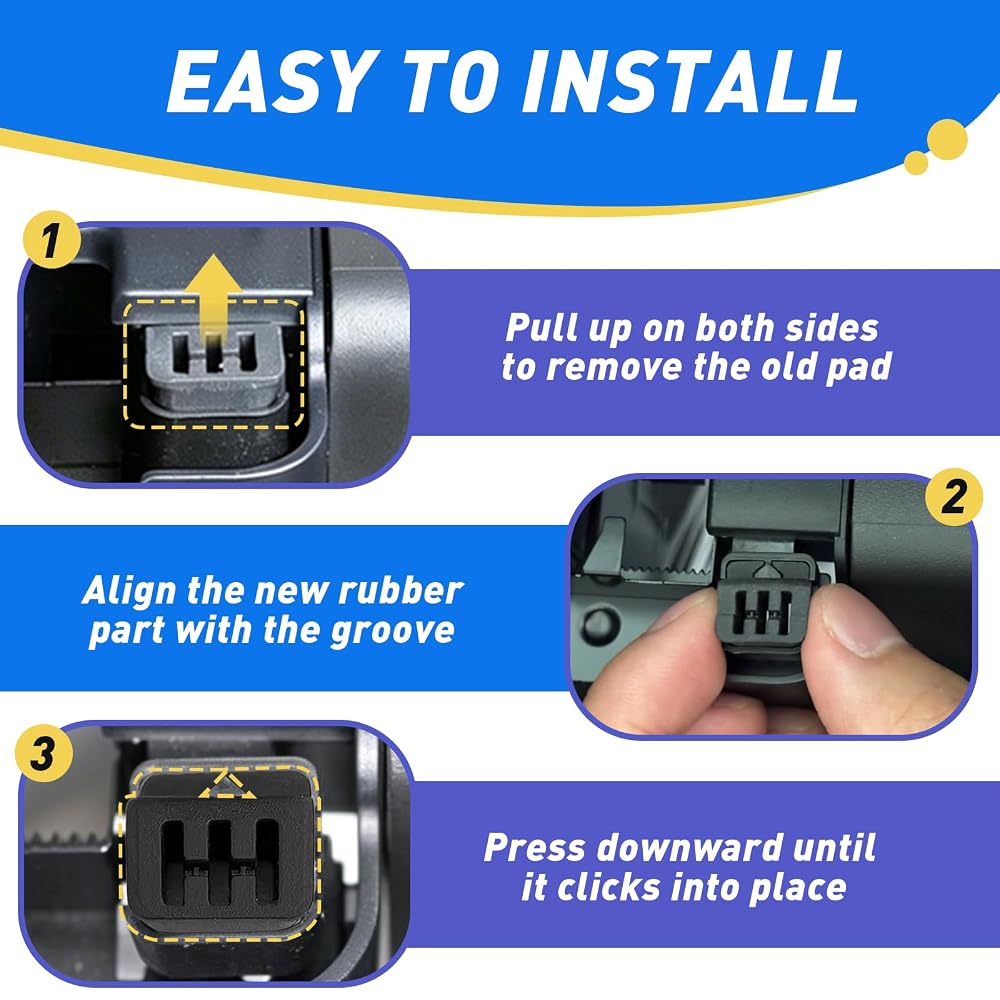 EASY TO INSTALL

1

Pull up on both sides to remove the old pad

2

Align the new rubber part with the groove

3

Press downward until it clicks into place