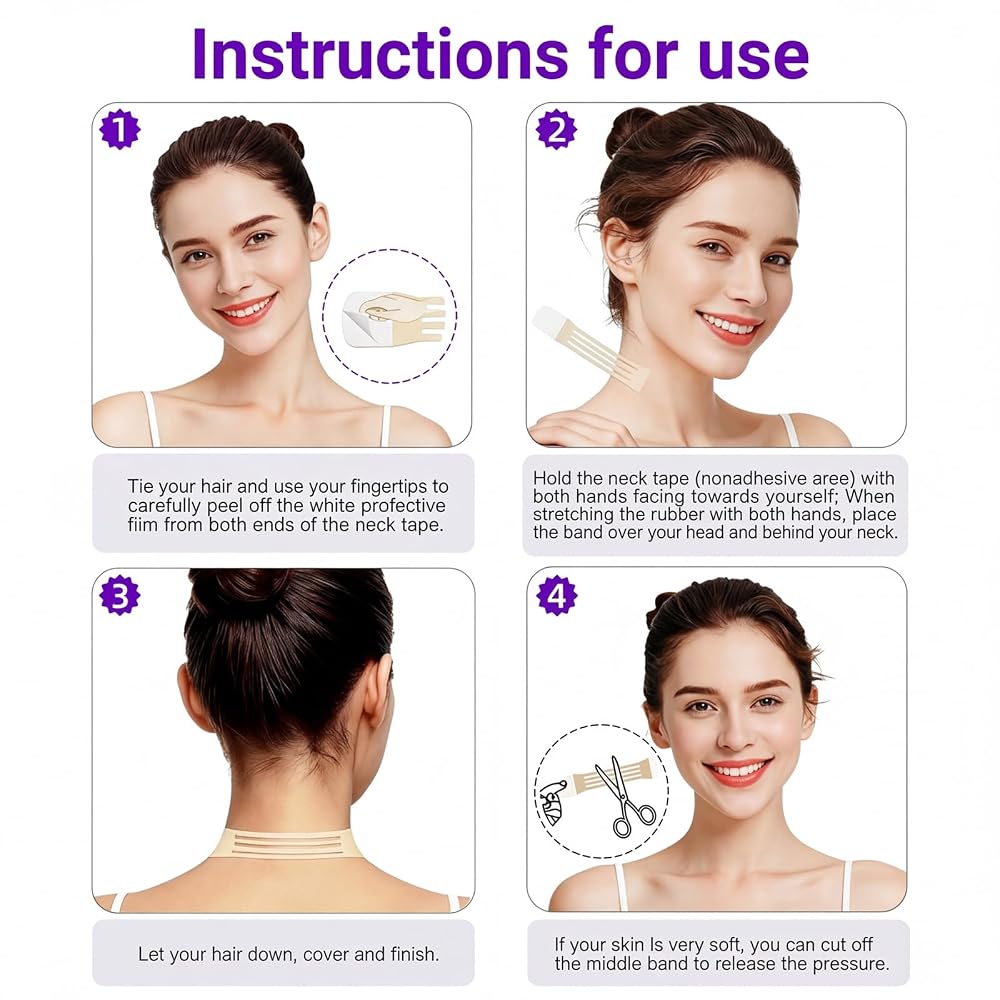 Instructions for use

1

Tie your hair and use your fingertips to carefully peel off the white profective fiim from both ends of the neck tape.

2

Hold the neck tape (nonadhesive aree) with both hands facing towards yourself; When stretching the rubber with both hands, place the band over your head and behind your neck.

3

Let your hair down, cover and finish.

4

If your skin Is very soft, you can cut off the middle band to release the pressure.