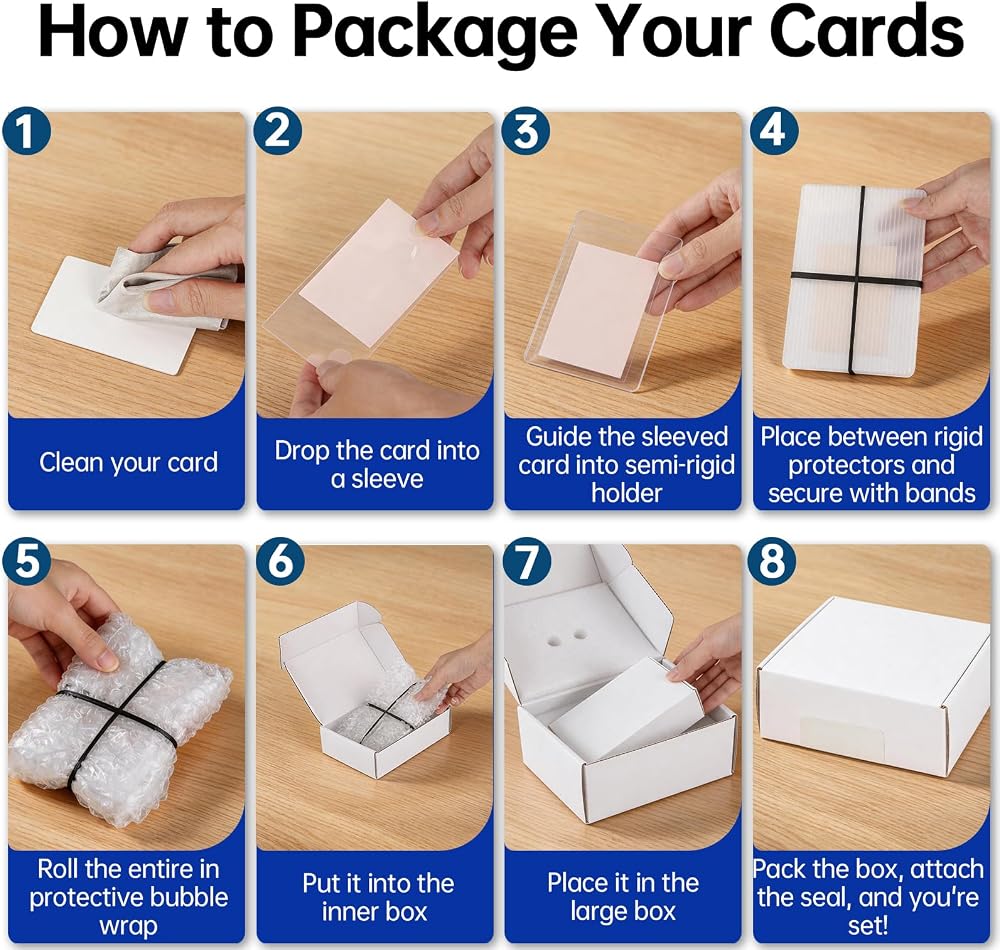 How to Package Your Cards

1
Clean your card

2
Drop the card into a sleeve

3
Guide the sleeved card into semi-rigid holder

4
Place between rigid protectors and secure with bands

5
Roll the entire in protective bubble wrap

6
Put it into the inner box

7
Place it in the large box

8
Pack the box, attach the seal, and you're set!