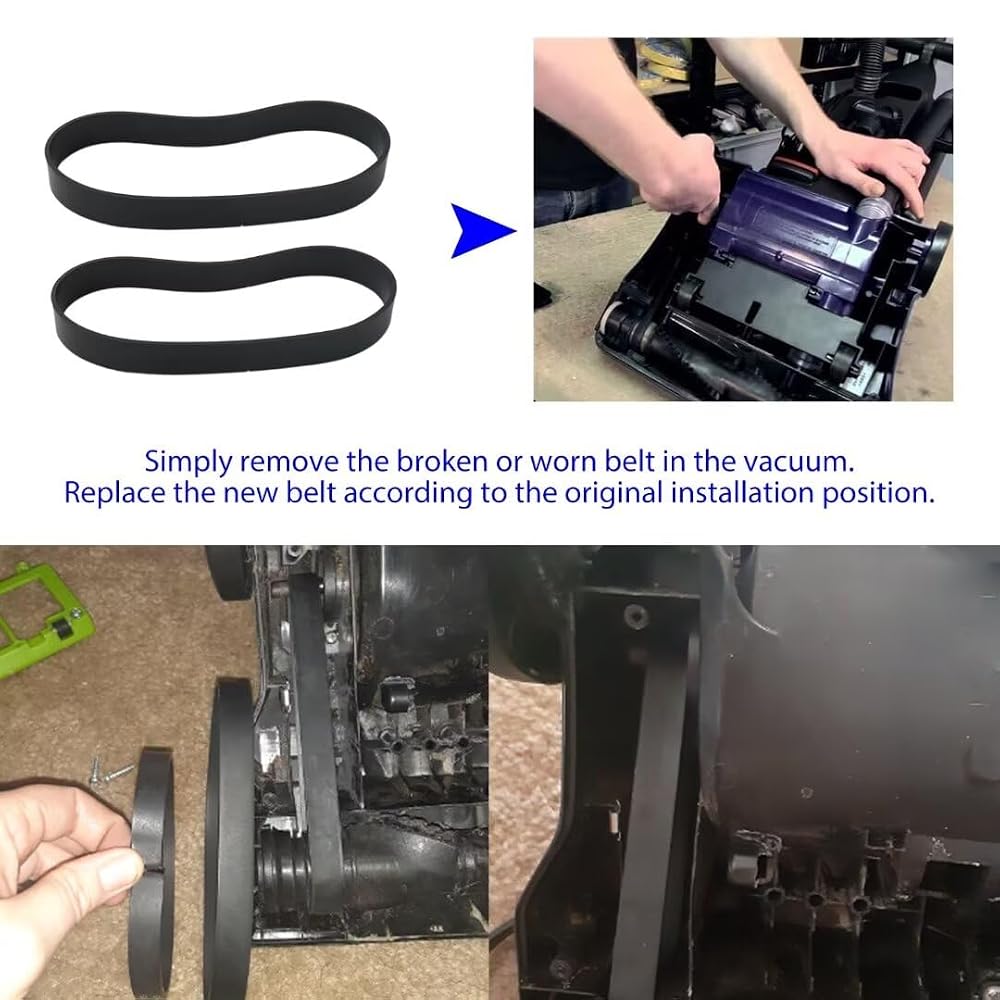 Simply remove the broken or worn belt in the vacuum.
Replace the new belt according to the original installation position.