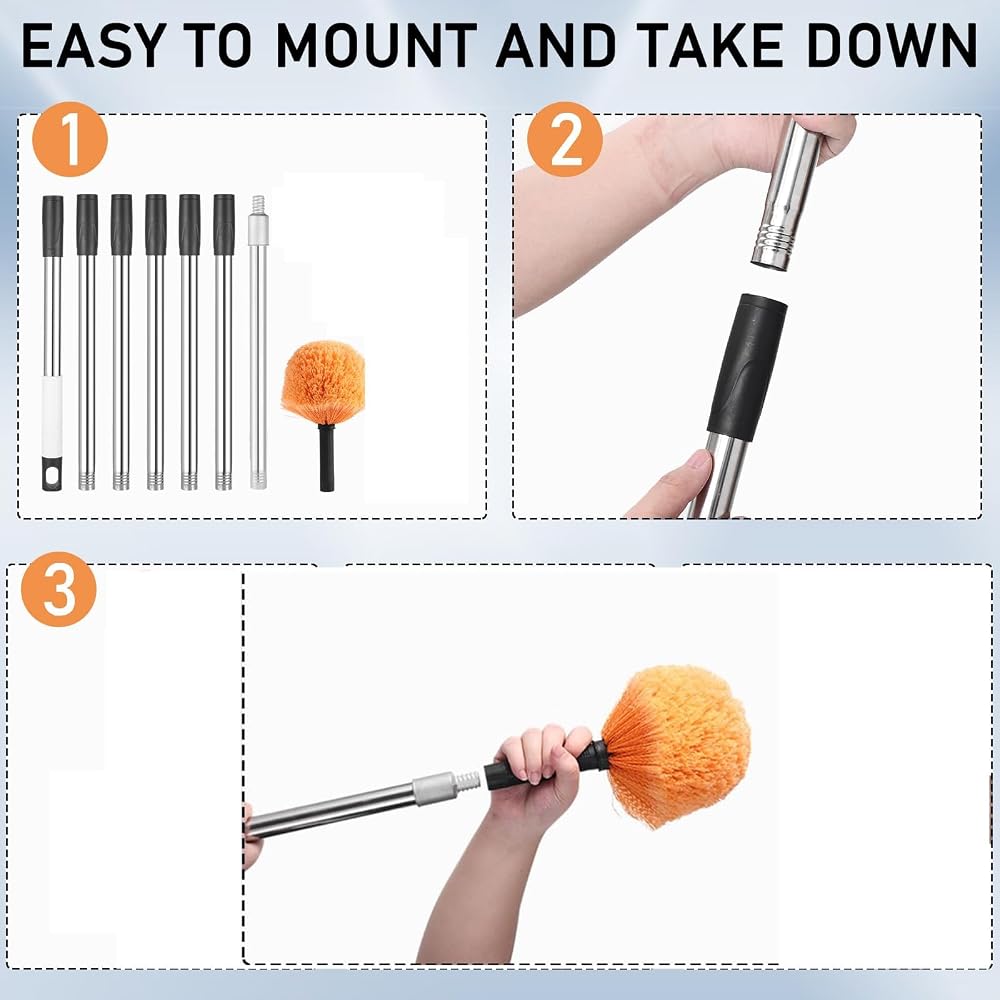 EASY TO MOUNT AND TAKE DOWN

1

2

3