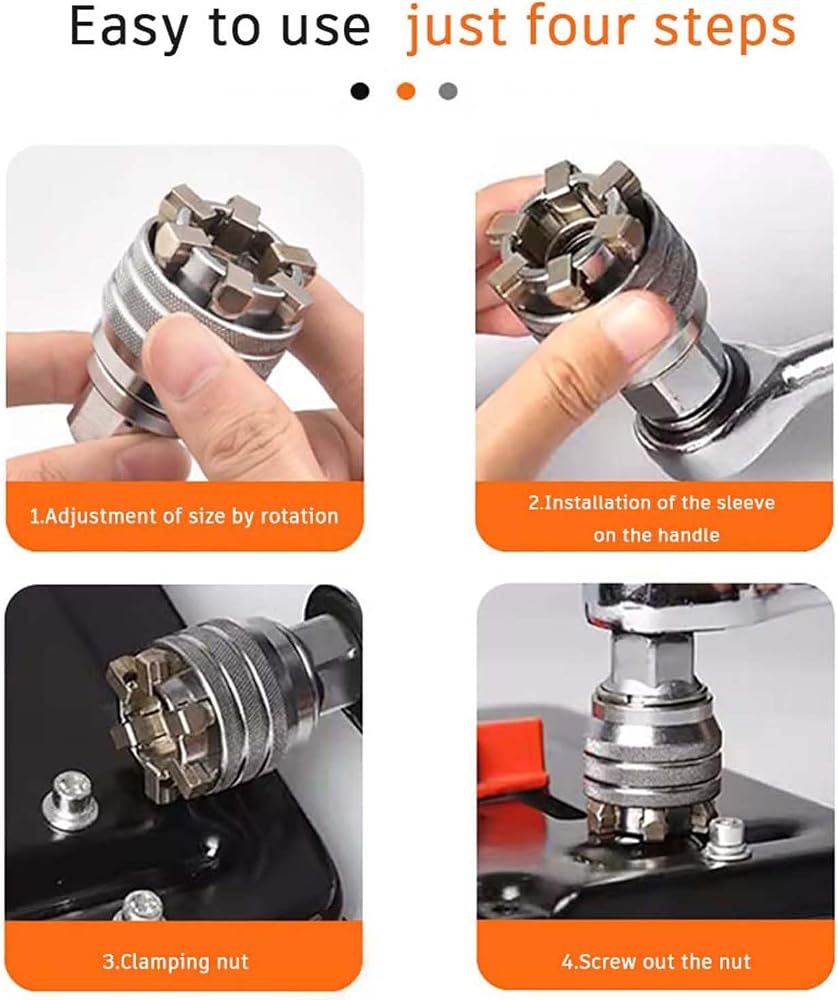 Easy to use just four steps

1.Adjustment of size by rotation

2.Installation of the sleeve on the handle

3.Clamping nut

4.Screw out the nut