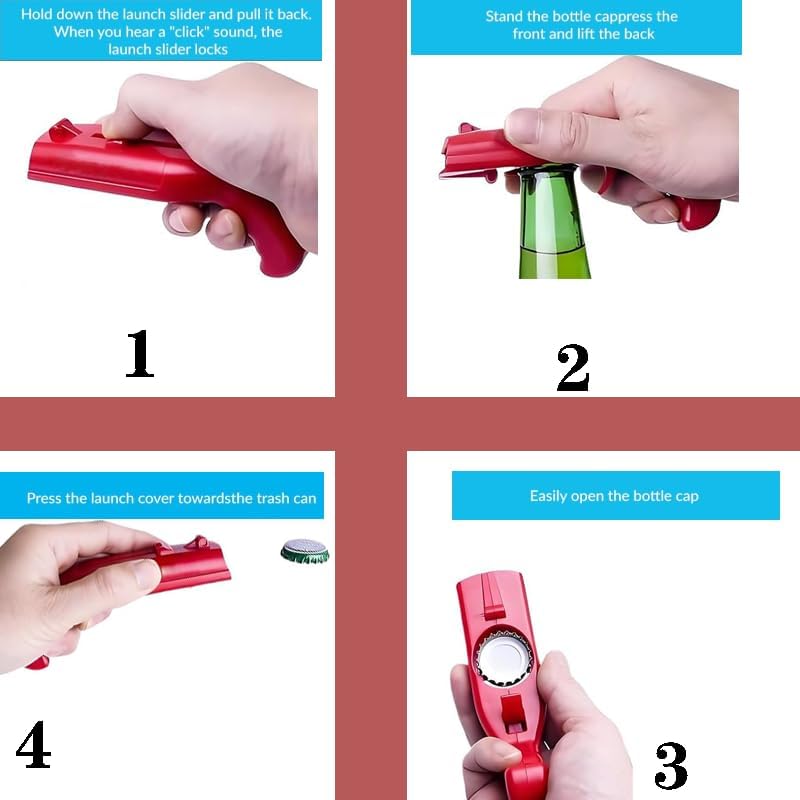 Hold down the launch slider and pull it back. When you hear a "click" sound, the launch slider locks

1

Stand the bottle cappress the front and lift the back

2

Press the launch cover towardsthe trash can

4

Easily open the bottle cap

3