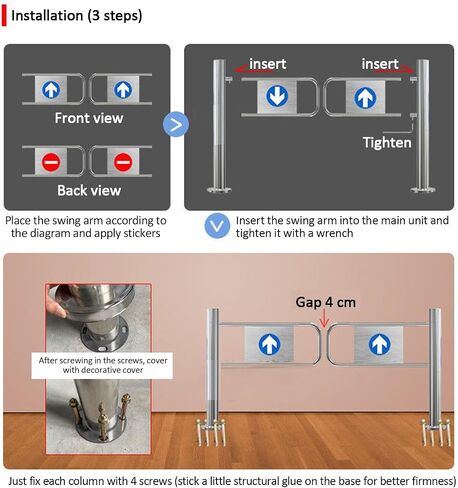 Installation (3 steps)

Front view

Back view

Place the swing arm according to the diagram and apply stickers

insert

insert

Tighten

Insert the swing arm into the main unit and tighten it with a wrench

After screwing in the screws, cover with decorative cover

Gap 4 cm

Just fix each column with 4 screws (stick a little structural glue on the base for better firmness)