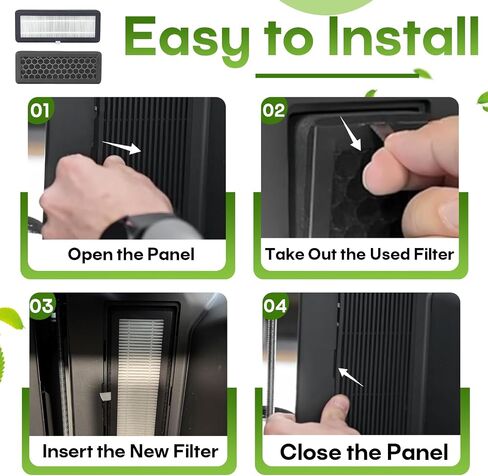 Easy to Install

01
Open the Panel

02
Take Out the Used Filter

03
Insert the New Filter

04
Close the Panel