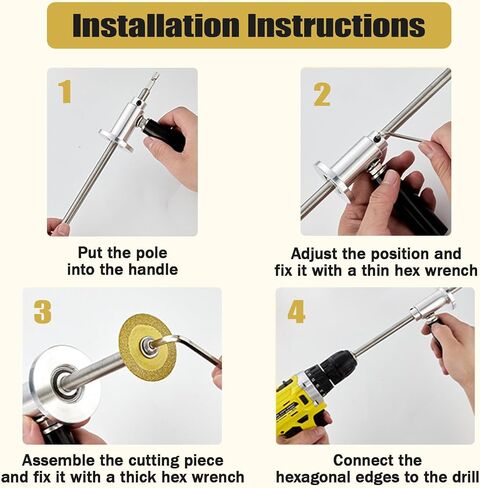 Installation Instructions

1

Put the pole into the handle

2

Adjust the position and fix it with a thin hex wrench

3

Assemble the cutting piece and fix it with a thick hex wrench

4

Connect the hexagonal edges to the drill