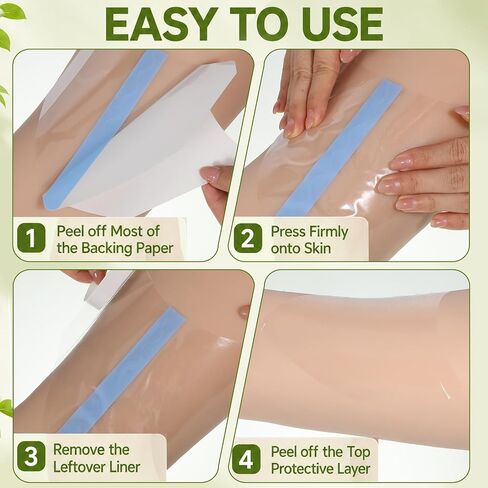 EASY TO USE

1 Peel off Most of the Backing Paper

2 Press Firmly onto Skin

3 Remove the Leftover Liner

4 Peel off the Top Protective Layer