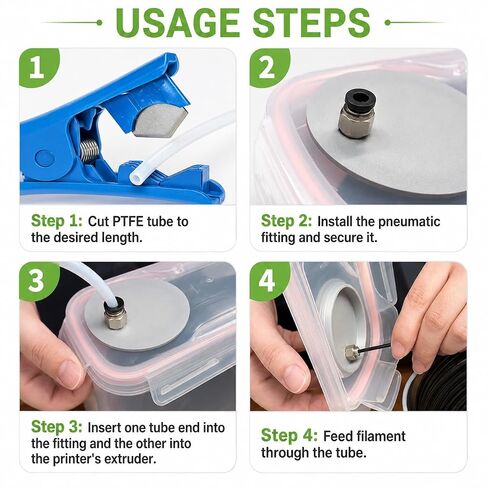 USAGE STEPS

1

Step 1: Cut PTFE tube to the desired length.

2

Step 2: Install the pneumatic fitting and secure it.

3

Step 3: Insert one tube end into the fitting and the other into the printer's extruder.

4

Step 4: Feed filament through the tube.