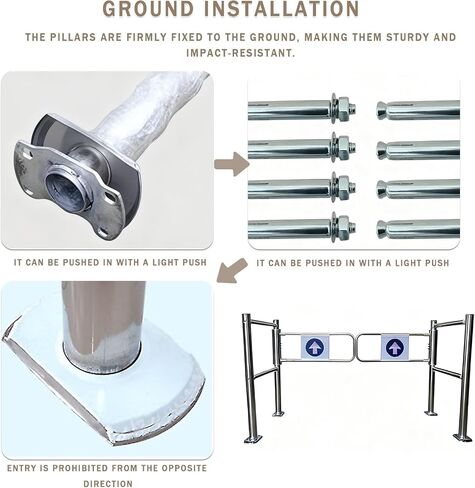 GROUND INSTALLATION

THE PILLARS ARE FIRMLY FIXED TO THE GROUND, MAKING THEM STURDY AND IMPACT-RESISTANT.

IT CAN BE PUSHED IN WITH A LIGHT PUSH

IT CAN BE PUSHED IN WITH A LIGHT PUSH

ENTRY IS PROHIBITED FROM THE OPPOSITE DIRECTION